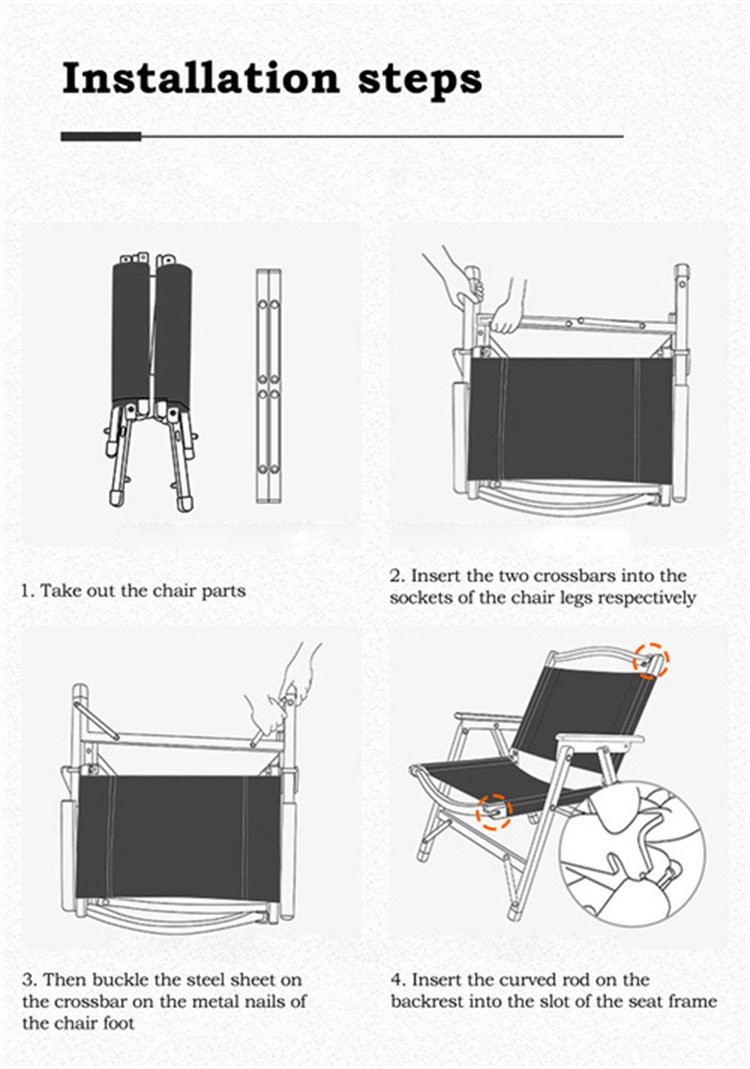 Installation steps

1. Take out the chair parts

2. Insert the two crossbars into the sockets of the chair legs respectively

3. Then buckle the steel sheet on the crossbar on the metal nails of the chair foot

4. Insert the curved rod on the backrest into the slot of the seat frame